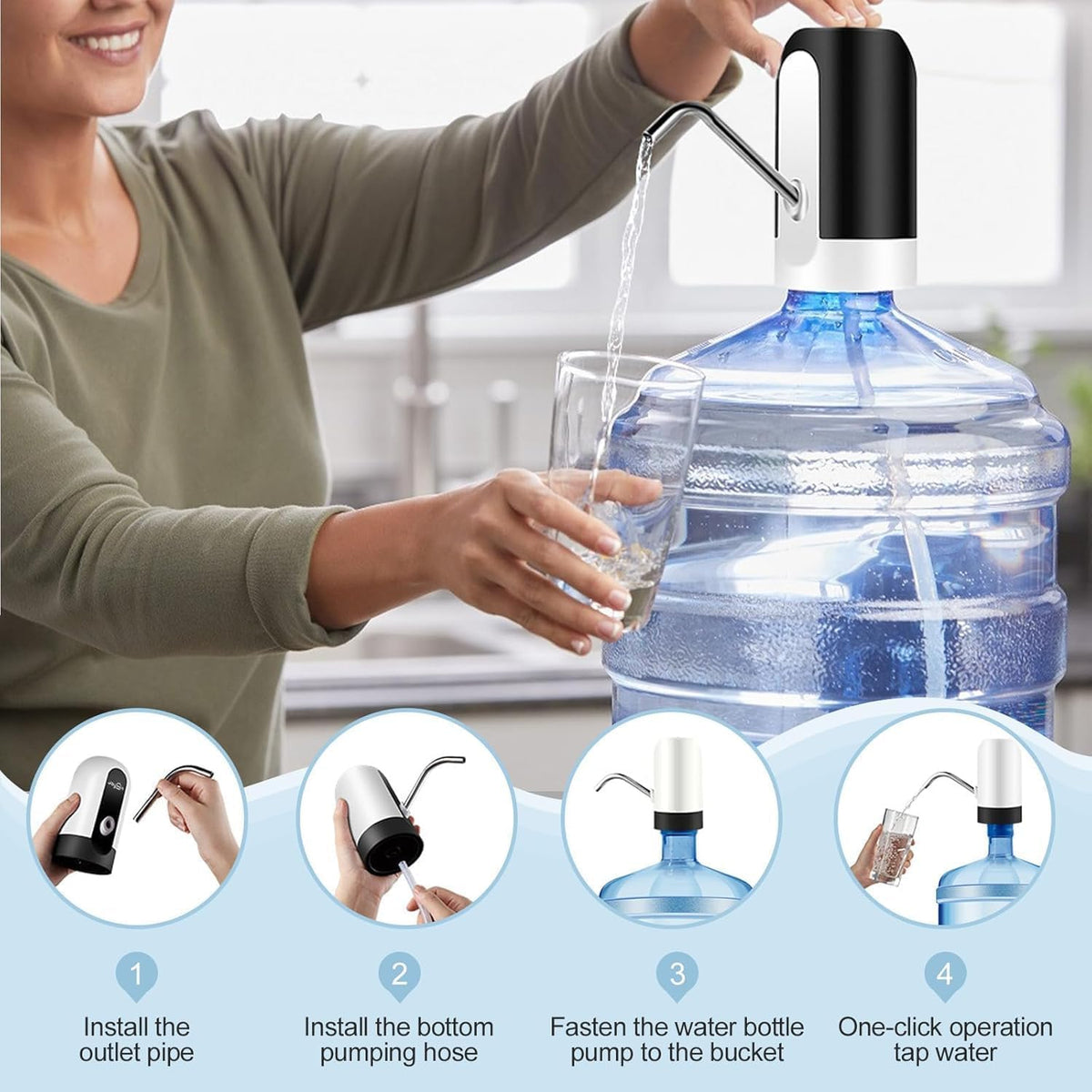 1
Install the outlet pipe

2
Install the bottom pumping hose

3
Fasten the water bottle pump to the bucket

4
One-click operation tap water