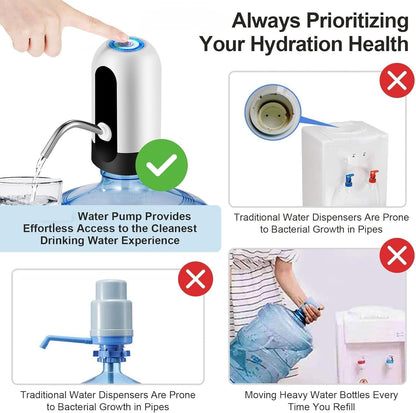 Always Prioritizing Your Hydration Health

Water Pump Provides Effortless Access to the Cleanest Drinking Water Experience

Traditional Water Dispensers Are Prone to Bacterial Growth in Pipes

Traditional Water Dispensers Are Prone to Bacterial Growth in Pipes

Moving Heavy Water Bottles Every Time You Refill