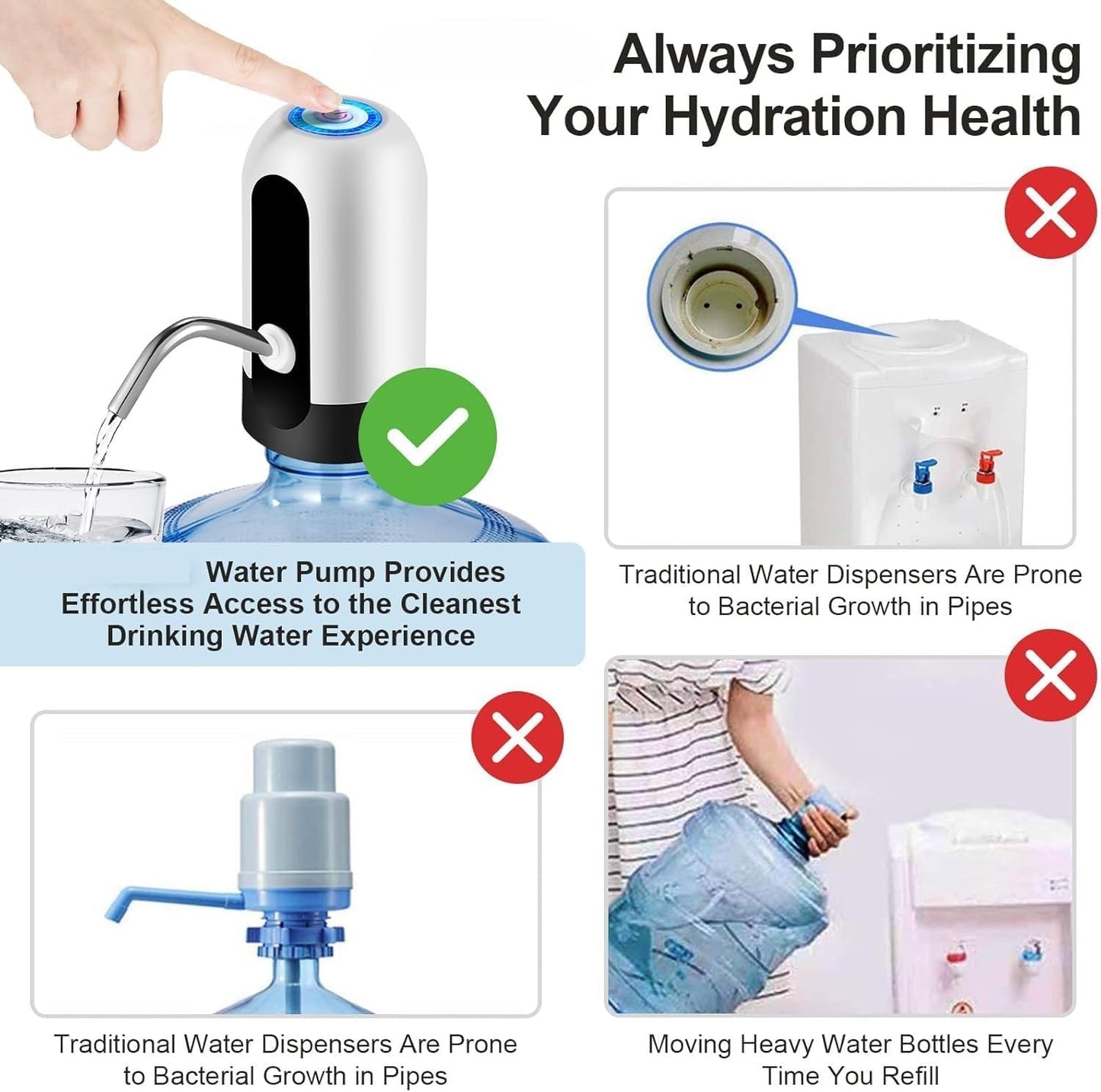 Always Prioritizing Your Hydration Health

Water Pump Provides Effortless Access to the Cleanest Drinking Water Experience

Traditional Water Dispensers Are Prone to Bacterial Growth in Pipes

Traditional Water Dispensers Are Prone to Bacterial Growth in Pipes

Moving Heavy Water Bottles Every Time You Refill