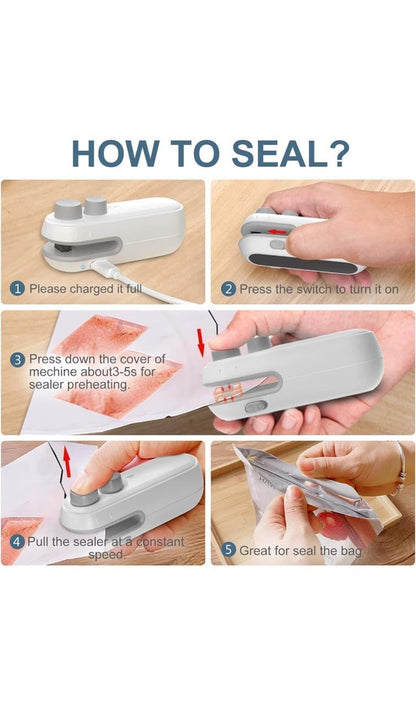 HOW TO SEAL?

1 Please charged it full

2 Press the switch to turn it on

3 Press down the cover of mechine about3-5s for sealer preheating.

4 Pull the sealer at a constant speed.

5 Great for seal the bag